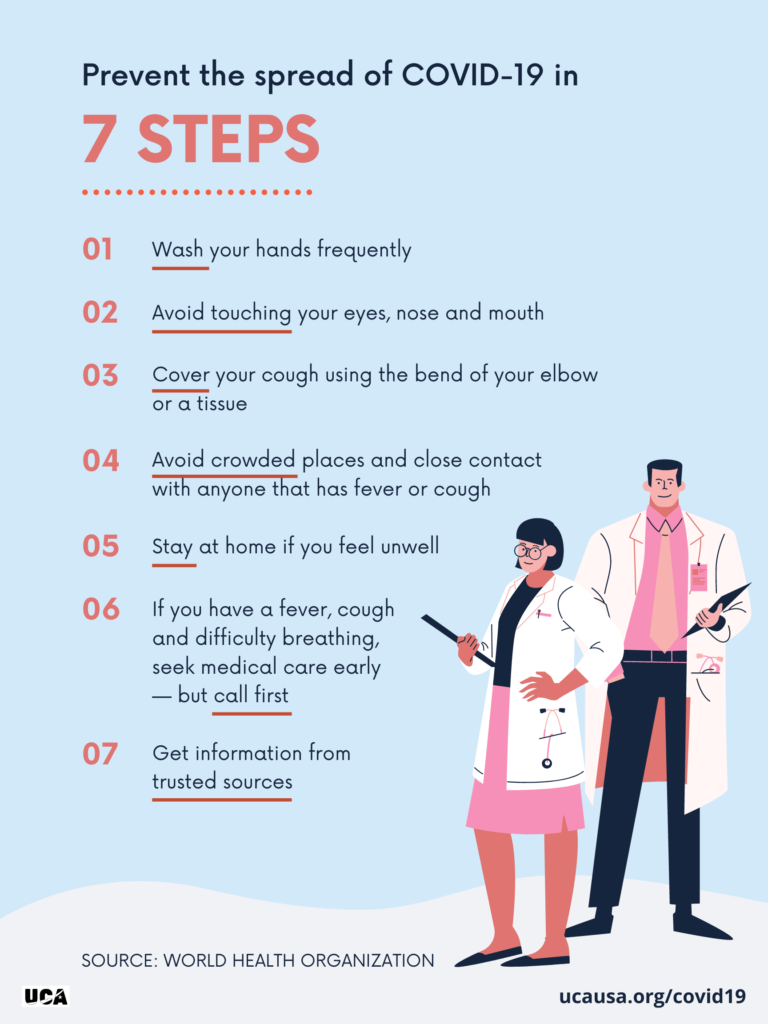 Prevent the spread of COVID-19 in
7 STEPS

01 Wash your hands frequently

02 Avoid touching your eyes, nose and mouth

03 Cover your cough using the bend of your elbow or a tissue

04 Avoid crowded places and close contact with anyone that has fever or cough

05 Stay at home if you feel unwell

06 If you have a fever, cough and difficulty breathing, seek medical care early — but call first

07 Get information from trusted sources

SOURCE: WORLD HEALTH ORGANIZATION

UCA

ucausa.org/covid19